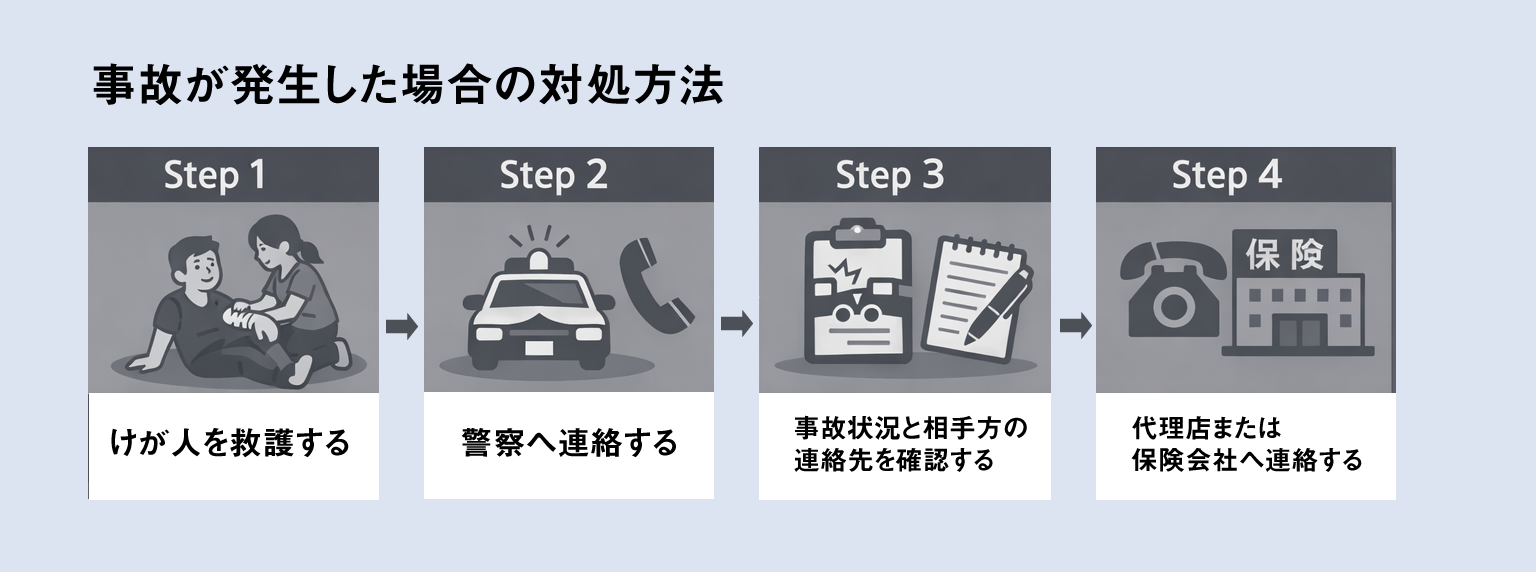 事故が発生した場合の対処方法

Step 1

けが人を救護する

Step 2

警察へ連絡する

Step 3

事故状況と相手方の連絡先を確認する

Step 4

保険

代理店または保険会社へ連絡する